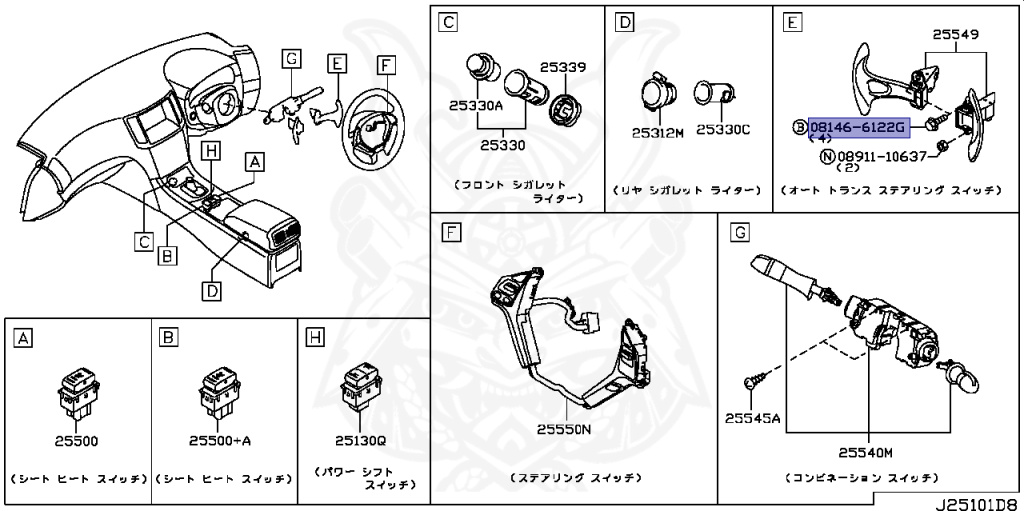 G
E
F
H
A
C
B
D

C
25339
25330A
25330
(フロント シガレット ライター)

D
25312M
25330C
(リヤ シガレット ライター)

E
25549
B 08146-6122G
(4)
N 08911-10637
(2)
(オート トランス ステアリング スイッチ)

A
25500
(シート ヒート スイッチ)

B
25500+A
(シート ヒート スイッチ)

H
25130Q
(パワー シフト スイッチ)

F
25550N
(ステアリング スイッチ)

G
25545A
25540M
(コンビネーション スイッチ)

J25101D8