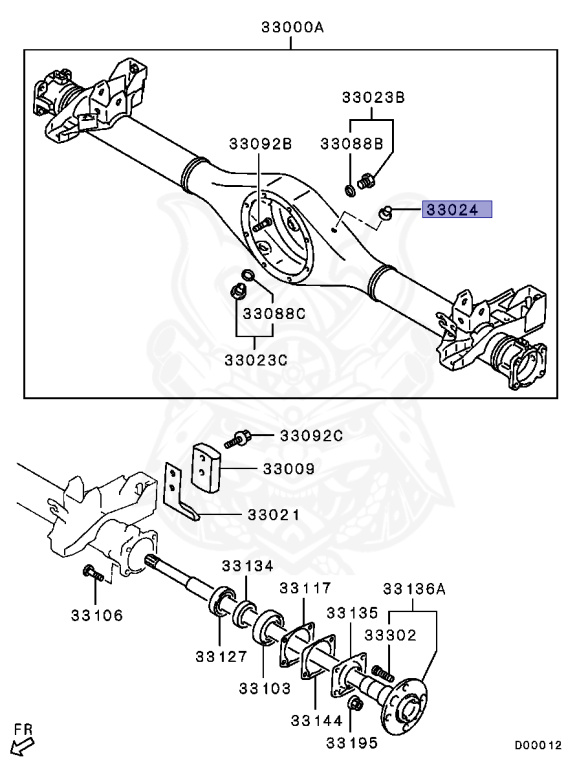 33000A

33023B

33092B

33088B

33024

33088C

33023C

33092C

33009

33021

33134

33117

33136A

33135

33106

33302

33127

33103

33144

33195

FR

D00012