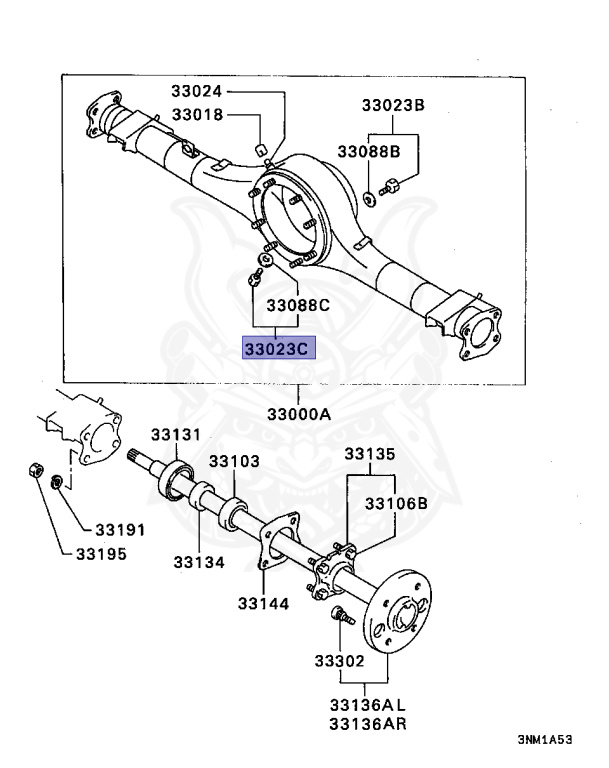 33024
33018
33023B
33088B
33088C
33023C
33000A
33131
33103
33135
33106B
33191
33195
33134
33144
33302
33136AL
33136AR
3NM1A53