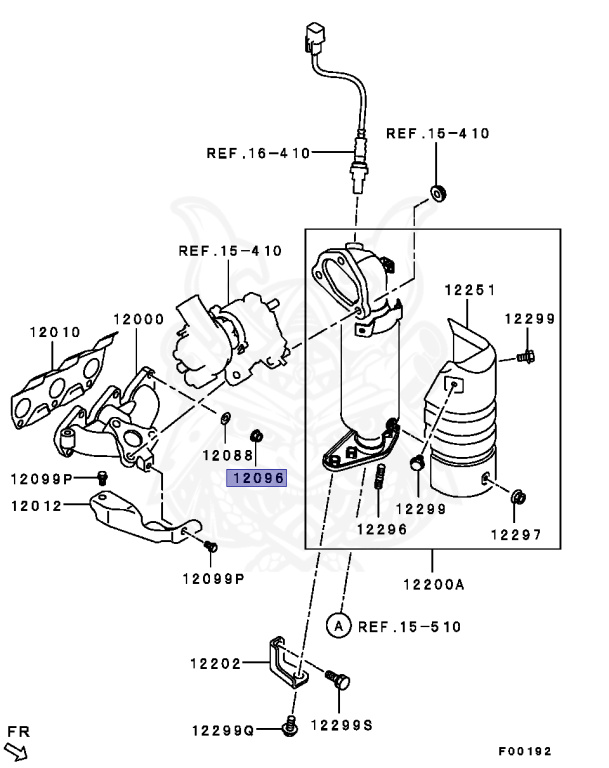 REF.16-410
REF.15-410
REF.15-410
12251
12299
12010
12000
12088
12096
12099P
12012
12099P
12299
12296
12297
12200A
A REF.15-510
12202
12299Q
12299S
FR
F00192