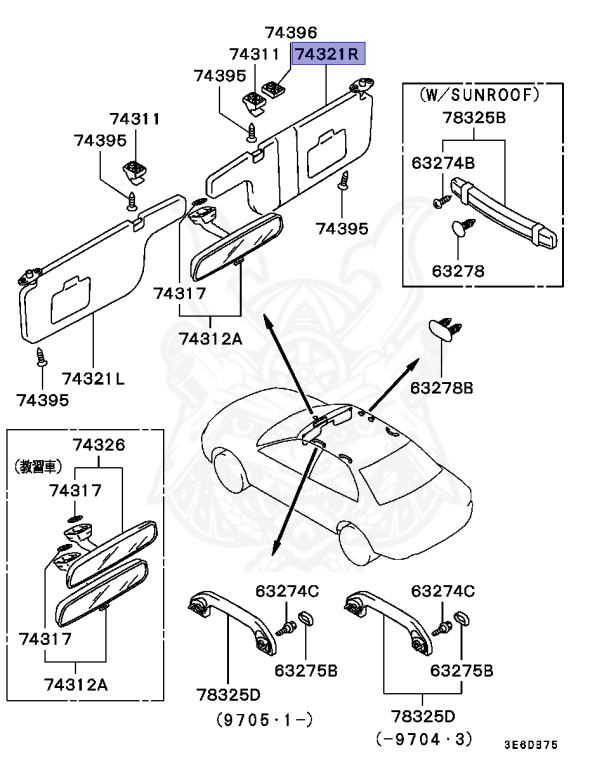 74396
74311
74321R
74395
74311
74395
74395
74317
74312A
74321L
74395
(W/SUNROOF)
78325B
63274B
63278
63278B
74326
(教習車)
74317
74317
74312A
63274C
63275B
78325D
(9705·1-)
63274C
63275B
78325D
(-9704·3)
3E6D875