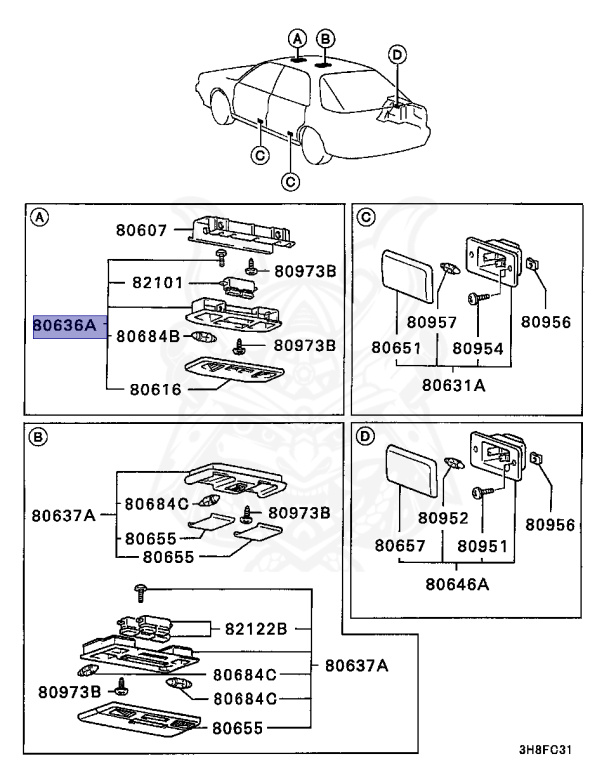 A
B
D
C
C

A
80607
82101
80973B
80636A
80684B
80973B
80616

C
80957
80956
80651
80954
80631A

B
80637A
80684C
80973B
80655
80655
82122B
80637A
80684C
80973B
80684C
80655

D
80952
80956
80657
80951
80646A

3H8FC31