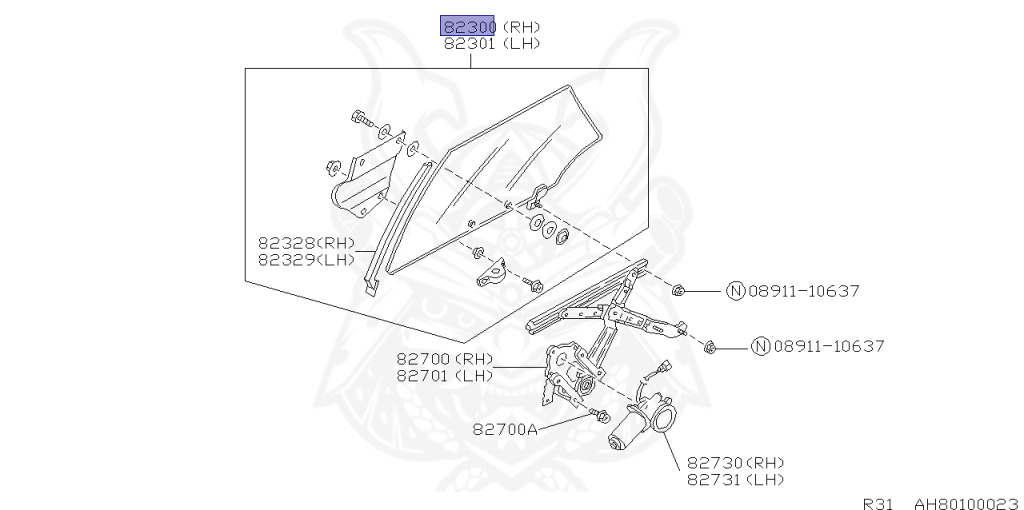 82300 (RH)
82301 (LH)

82328(RH)
82329(LH)

Ⓝ08911-10637

Ⓝ08911-10637

82700 (RH)
82701 (LH)

82700A

82730(RH)
82731(LH)

R31 AH80100023