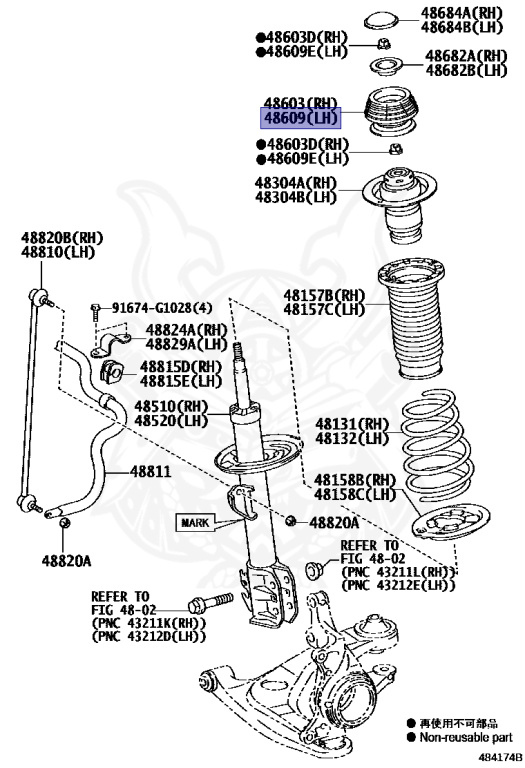 48684A(RH)
48684B(LH)

●48603D(RH)
●48609E(LH)

48682A(RH)
48682B(LH)

48603(RH)
48609(LH)

●48603D(RH)
●48609E(LH)

48304A(RH)
48304B(LH)

48820B(RH)
48810(LH)

48157B(RH)
48157C(LH)

91674-G1028(4)

48824A(RH)
48829A(LH)

48815D(RH)
48815E(LH)

48510(RH)
48520(LH)

48131(RH)
48132(LH)

48811

48158B(RH)
48158C(LH)

MARK

48820A

48820A

REFER TO
FIG 48-02
(PNC 43211L(RH))
(PNC 43212E(LH))

REFER TO
FIG 48-02
(PNC 43211K(RH))
(PNC 43212D(LH))

● 再使用不可部品
● Non-reusable part

484174B