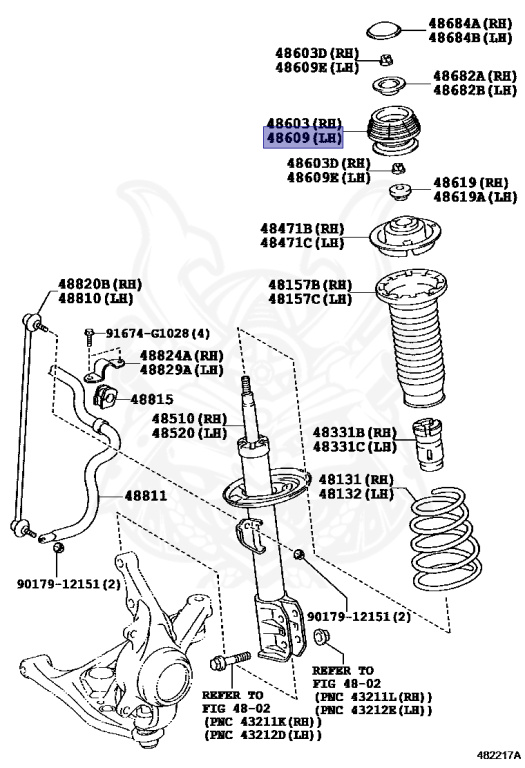 48684A(RH)
48684B(LH)

48603D(RH)
48609E(LH)

48682A(RH)
48682B(LH)

48603(RH)
48609(LH)

48603D(RH)
48609E(LH)

48619(RH)
48619A(LH)

48471B(RH)
48471C(LH)

48157B(RH)
48157C(LH)

48820B(RH)
48810(LH)

91674-G1028(4)

48824A(RH)
48829A(LH)

48815

48510(RH)
48520(LH)

48331B(RH)
48331C(LH)

48131(RH)
48132(LH)

48811

90179-12151(2)

90179-12151(2)

REFER TO
FIG 48-02
(PNC 43211L(RH))
(PNC 43212E(LH))

REFER TO
FIG 48-02
(PNC 43211K(RH))
(PNC 43212D(LH))

482217A