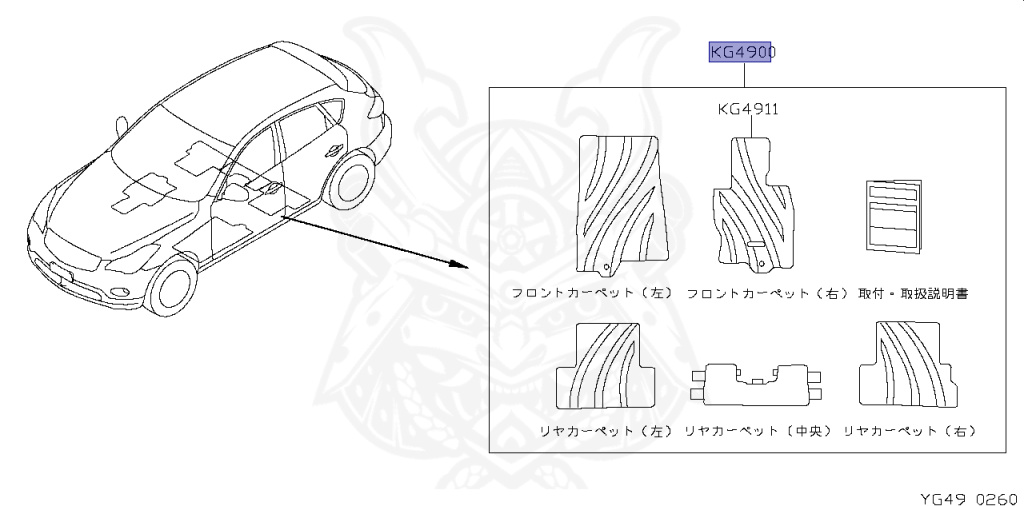 KG4900

KG4911

フロントカーペット（左）

フロントカーペット（右）

取付・取扱説明書

リヤカーペット（左）

リヤカーペット（中央）

リヤカーペット（右）

YG49 0260