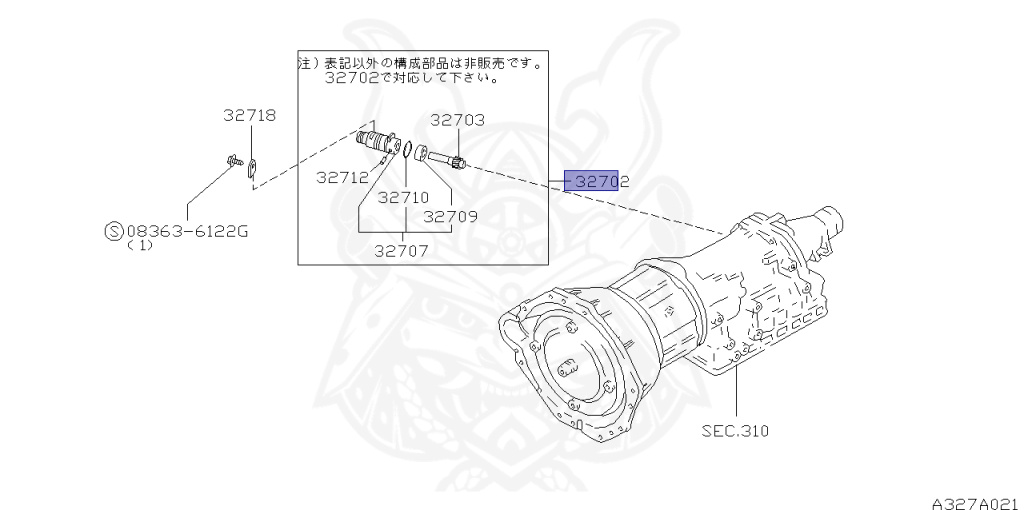 注）表記以外の構成部品は非販売です。
32702で対応して下さい。

32718

32703

32712

32710

32709

32707

32702

Ⓢ08363-6122G
(1)

SEC.310

A327A021