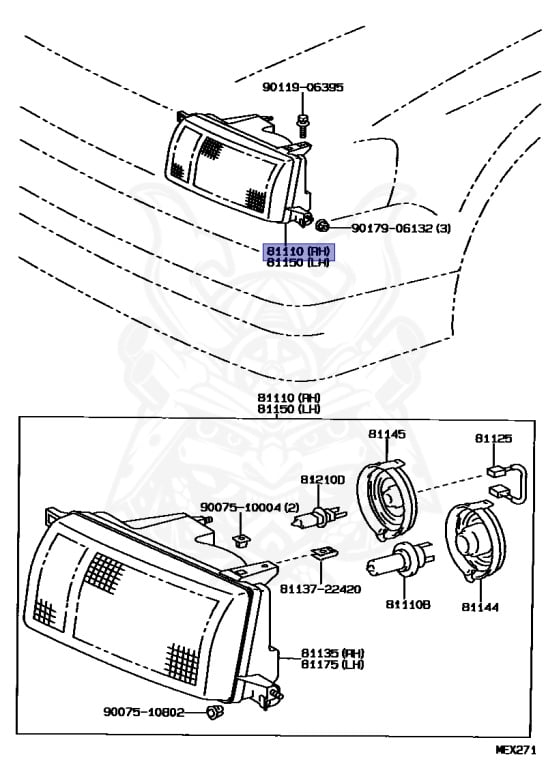 90119-06395

90179-06132 (3)

81110 (RH)
81150 (LH)

81110 (RH)
81150 (LH)

81145

81125

81210D

90075-10004 (2)

81137-22420

81110B

81144

81135 (RH)
81175 (LH)

90075-10802

MEX271