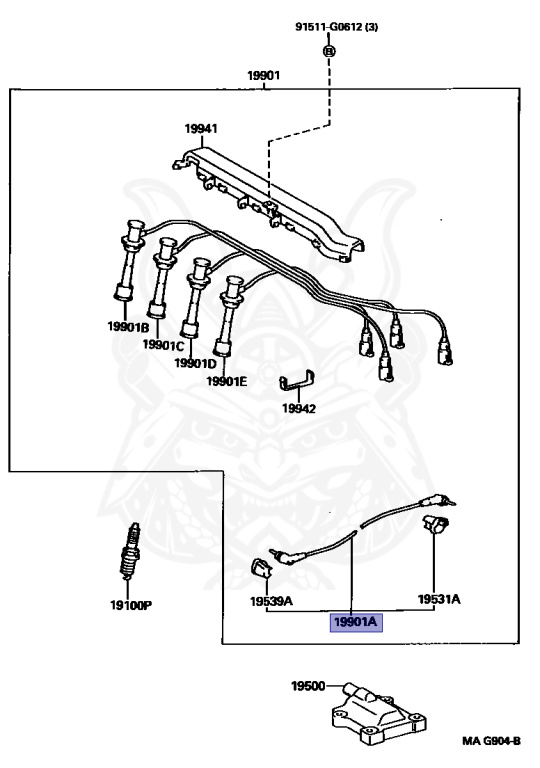 91511-G0612 (3)

B

19901

19941

19901B

19901C

19901D

19901E

19942

19100P

19539A

19531A

19901A

19500

MA G904-B