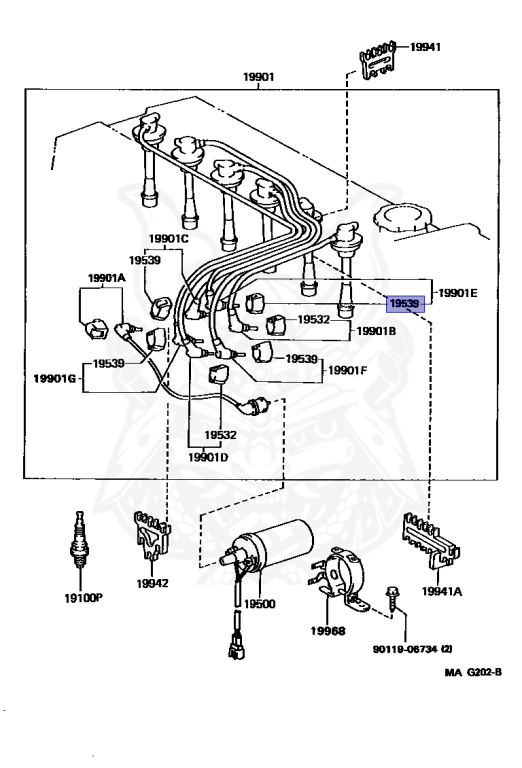 19941

19901

19901C

19539

19901A

19901E

19539

19532

19901B

19539

19539

19901F

19901G

19532

19901D

19100P

19942

19500

19968

19941A

90119-06734 (2)

MA G202-B