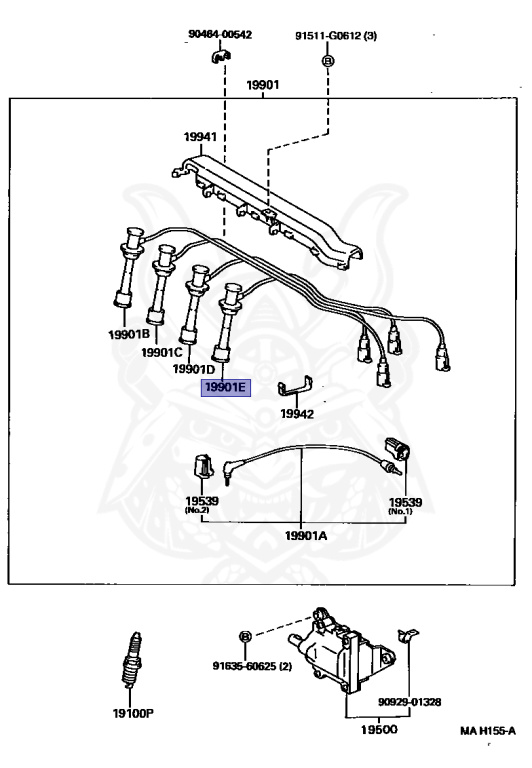 90464-00542
91511-G0612 (3)
B
19901
19941
19901B
19901C
19901D
19901E
19942
19539
(No.2)
19539
(No.1)
19901A
B
91635-60625 (2)
90929-01328
19100P
19500
MA H155-A