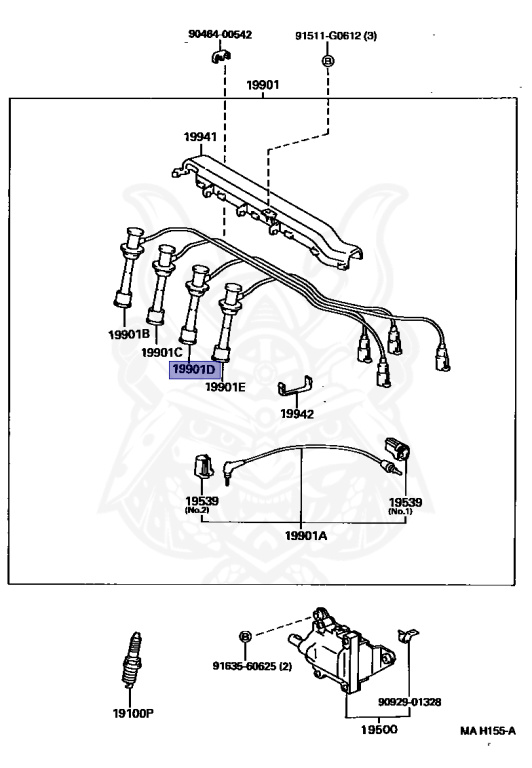 90464-00542
91511-G0612 (3)
B
19901
19941
19901B
19901C
19901D
19901E
19942
19539 (No.2)
19539 (No.1)
19901A
B
91635-60625 (2)
19100P
90929-01328
19500
MA H155-A