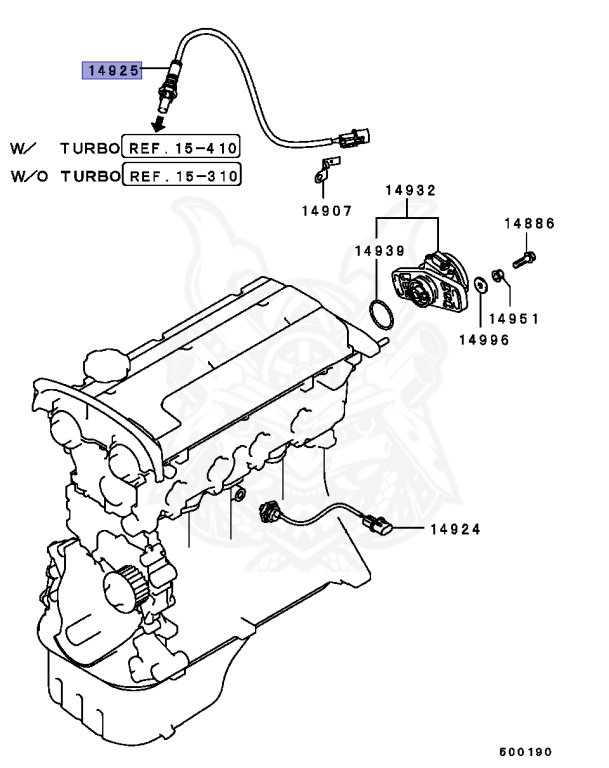 14925

W/ TURBO REF. 15-410
W/O TURBO REF. 15-310

14907

14932

14939

14886

14951

14996

14924

600190