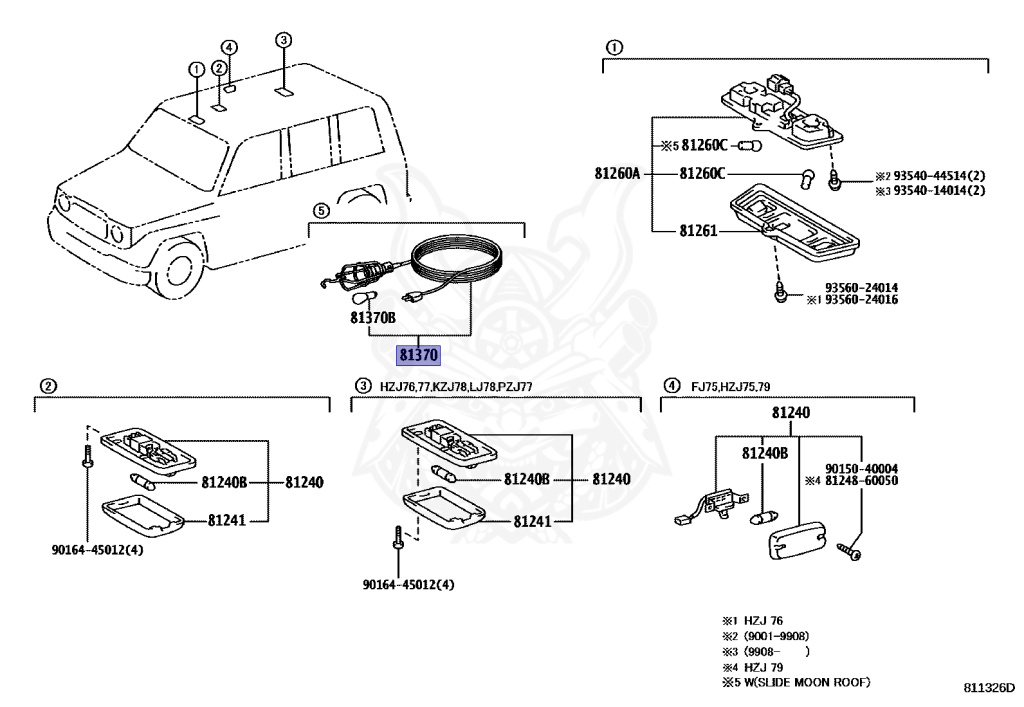 ① ② ④ ③

①

※5 81260C
81260A 81260C
※2 93540-44514(2)
※3 93540-14014(2)
81261
93560-24014
※1 93560-24016

⑤

81370B
81370

②
81240B 81240
81241
90164-45012(4)

③ HZJ76,77,KZJ78,LJ78,PZJ77
81240B 81240
81241
90164-45012(4)

④ FJ75,HZJ75,79
81240
81240B
90150-40004
※4 81248-60050

※1 HZJ 76
※2 (9001-9908)
※3 (9908- )
※4 HZJ 79
※5 W(SLIDE MOON ROOF)

811326D