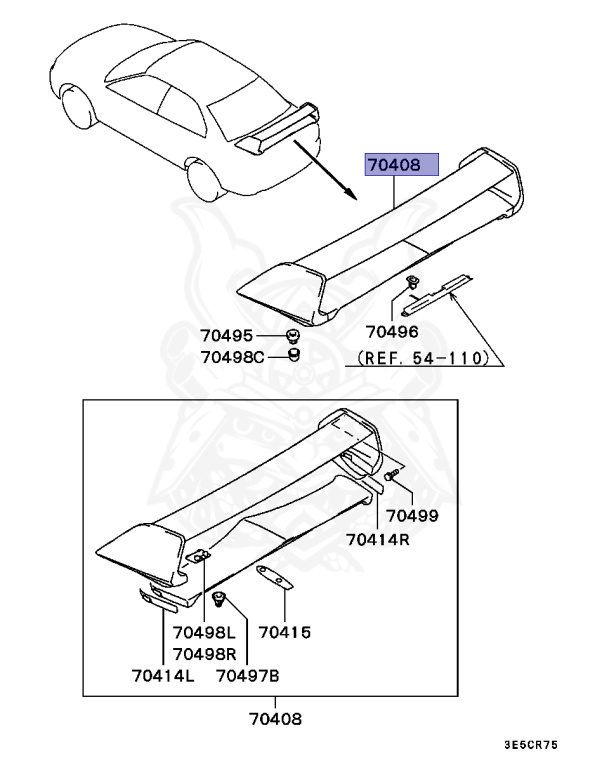 70408

70495
70498C

70496
(REF. 54-110)

70499
70414R

70498L
70498R
70415
70414L
70497B

70408

3E5CR75