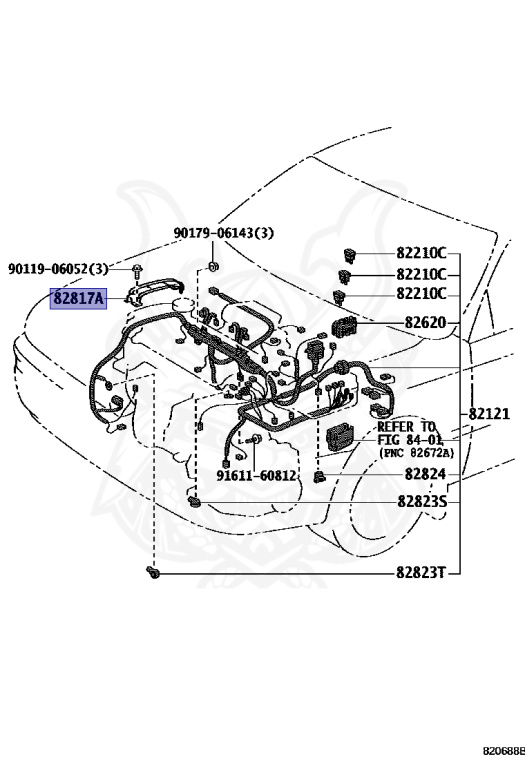 90179-06143(3)
90119-06052(3)
82817A
82210C
82210C
82210C
82620
82121
REFER TO
FIG 84-01
(PNC 82672A)
91611-60812
82824
82823S
82823T
820688E