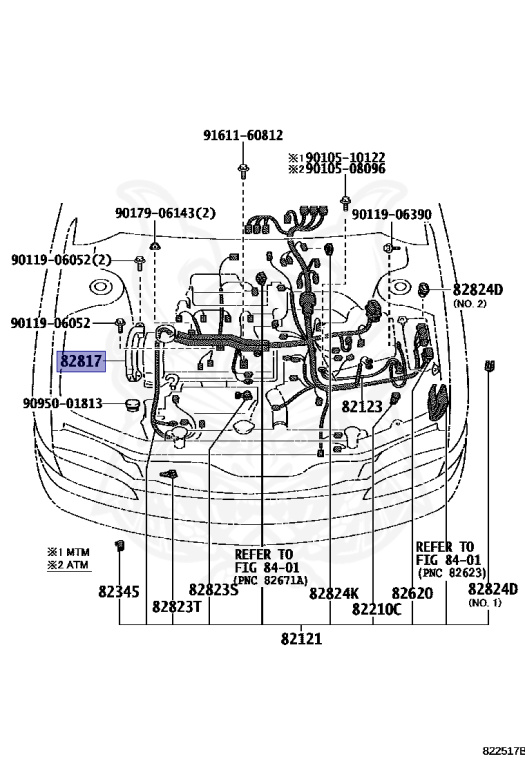 91611-60812
※1 90105-10122
※2 90105-08096
90179-06143(2)
90119-06390
90119-06052(2)
82824D
(NO. 2)
90119-06052
82817
90950-01813
82123
※1 MTM
※2 ATM
REFER TO
FIG 84-01
(PNC 82671A)
REFER TO
FIG 84-01
(PNC 82623)
82345
82823T
82823S
82824K
82210C
82620
82824D
(NO. 1)
82121
822517E