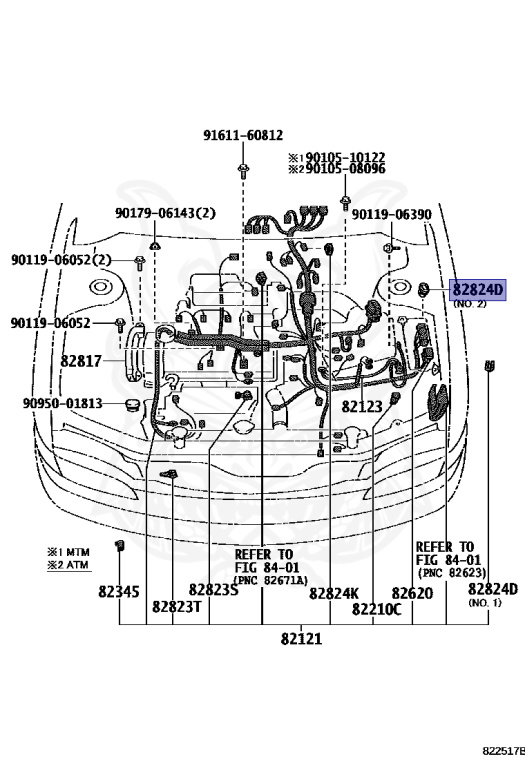 91611-60812

※1 90105-10122
※2 90105-08096

90179-06143(2)

90119-06390

90119-06052(2)

82824D
(NO. 2)

90119-06052

82817

90950-01813

82123

※1 MTM
※2 ATM

REFER TO
FIG 84-01
(PNC 82671A)

REFER TO
FIG 84-01
(PNC 82623)

82345

82823T

82823S

82824K

82210C

82620

82824D
(NO. 1)

82121

822517E