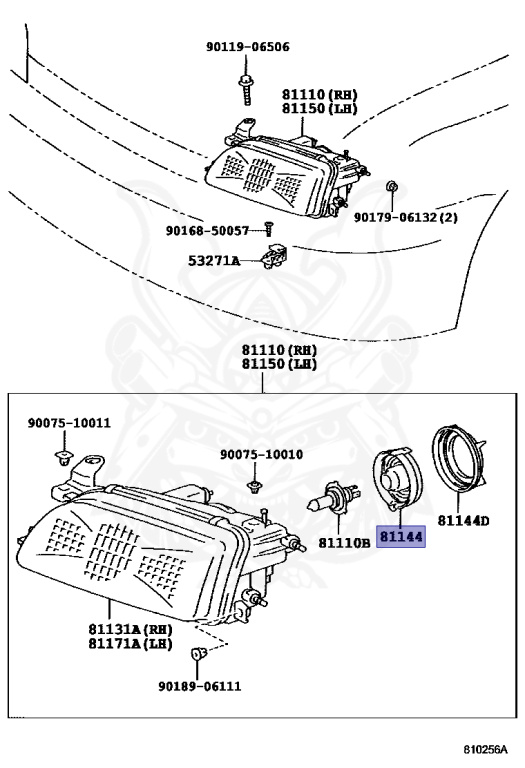 90119-06506

81110 (RH)
81150 (LH)

90179-06132 (2)

90168-50057

53271A

81110 (RH)
81150 (LH)

90075-10011

90075-10010

81110B

81144

81144D

81131A (RH)
81171A (LH)

90189-06111

810256A