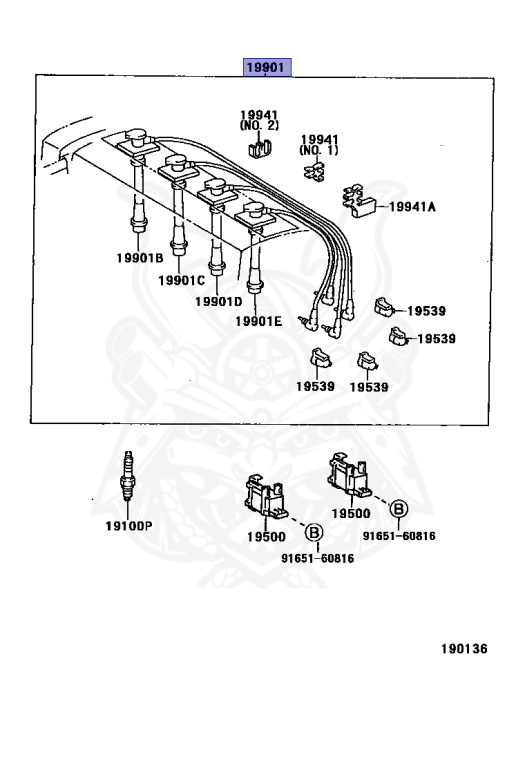 19901

19941
(NO. 2)

19941
(NO. 1)

19941A

19901B

19901C

19901D

19901E

19539

19539

19539

19539

19100P

19500

B

91651-60816

19500

B

91651-60816

190136