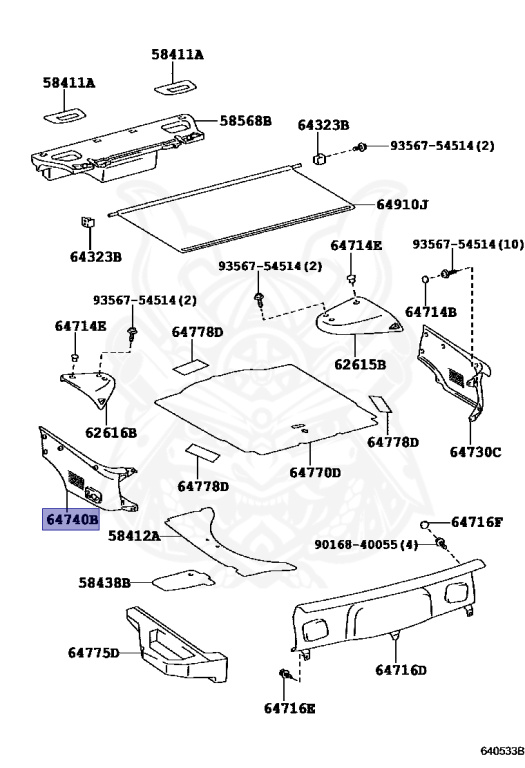 58411A
58411A
58568B
64323B
93567-54514(2)
64910J
64323B
64714E
93567-54514(10)
93567-54514(2)
93567-54514(2)
64714B
64714E
64778D
62615B
62616B
64778D
64730C
64778D
64770D
64740B
64716F
58412A
90168-40055(4)
58438B
64775D
64716D
64716E
640533B