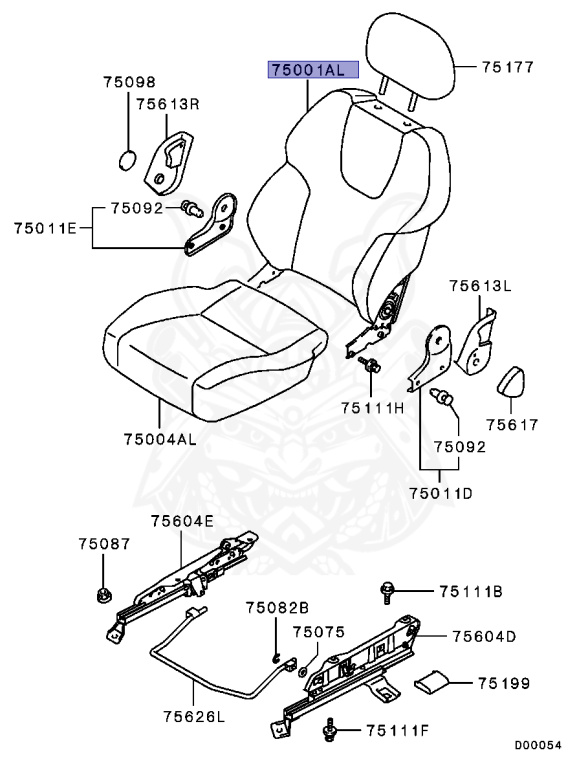 75001AL
75177
75098
75613R
75092
75011E
75613L
75111H
75617
75092
75004AL
75011D
75604E
75087
75111B
75082B
75075
75604D
75199
75626L
75111F
D00054