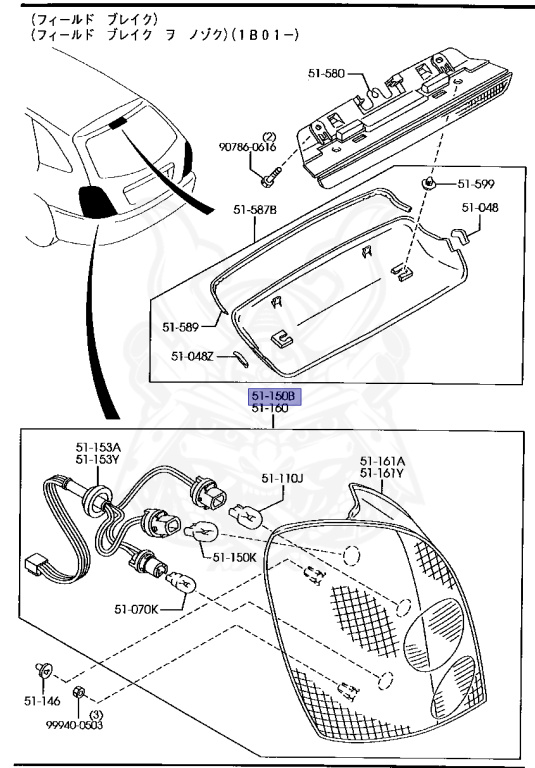 (フィールド ブレイク)
(フィールド ブレイク ヲ ノゾク)(1B01-)

51-580
(2)
90786-0616
51-599
51-048
51-587B
51-589
51-048Z
51-150B
51-160
51-153A
51-153Y
51-110J
51-161A
51-161Y
51-150K
51-070K
51-146
(3)
99940-0503