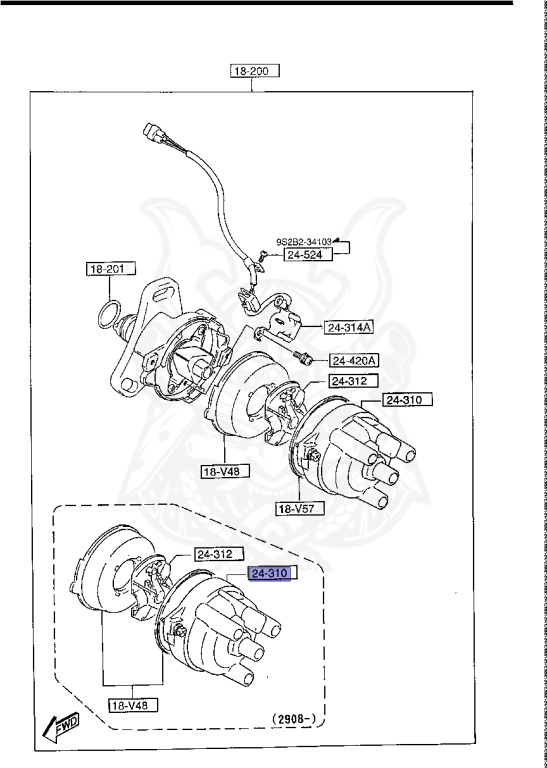 18-200

9S2B2-34103

24-524

18-201

24-314A

24-420A

24-312

24-310

18-V48

18-V57

24-312

24-310

18-V48

FWD

(2908-)