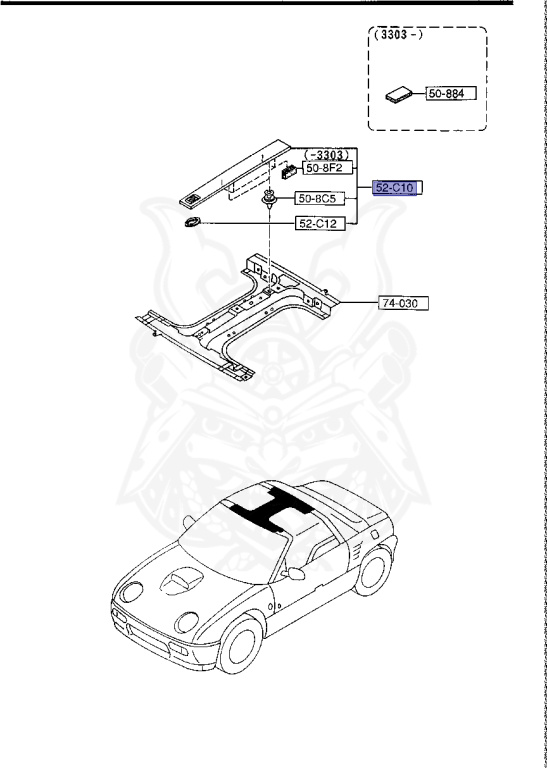 (3303 -)

50-884

(-3303)

50-8F2

52-C10

50-8C5

52-C12

74-030