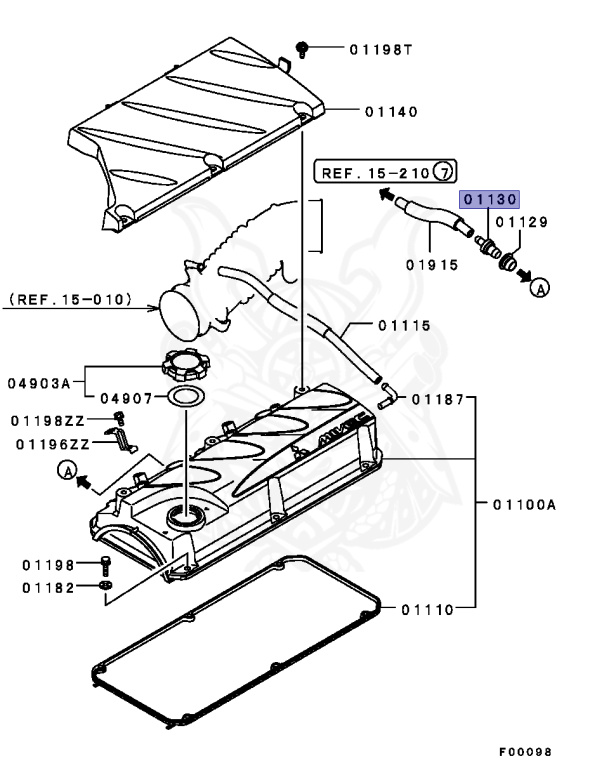 01198T

01140

REF. 15-210 7

01130

01129

01915

A

(REF. 15-010)

01115

04903A

04907

01187

01198ZZ

01196ZZ

A

MIVEC

01100A

01198

01182

01110

F00098