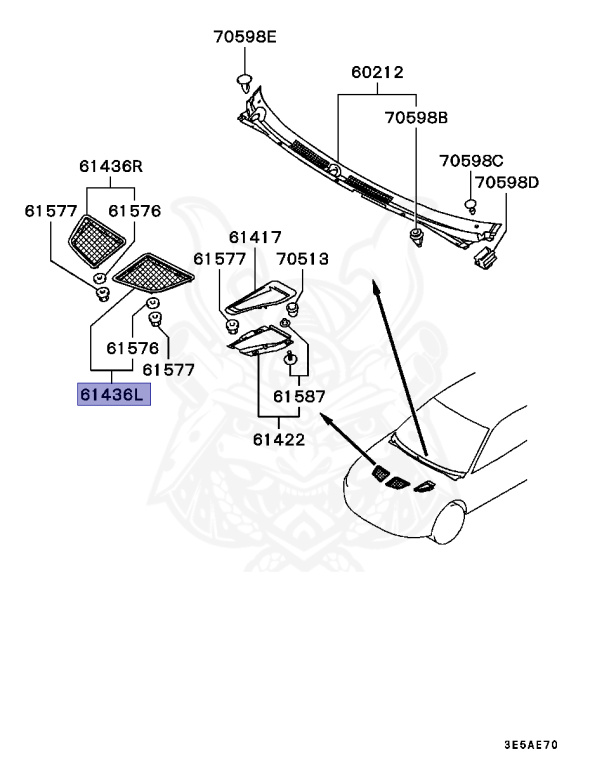 70598E
60212
70598B
70598C
70598D
61436R
61577
61576
61417
61577
70513
61576
61577
61436L
61587
61422
3E5AE70