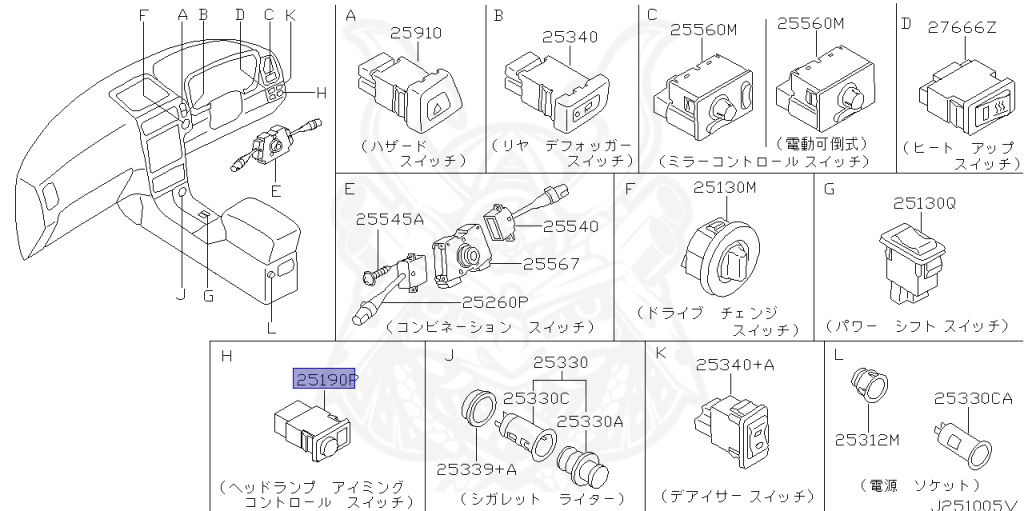 F A B D C K
H
E
J G
L

A
25910
(ハザード スイッチ)

B
25340
(リヤ デフォッガー スイッチ)

C
25560M
25560M
(電動可倒式)
(ミラーコントロール スイッチ)

D
27666Z
(ヒート アップ スイッチ)

E
25545A
25540
25567
25260P
(コンビネーション スイッチ)

F
25130M
(ドライブ チェンジ スイッチ)

G
25130Q
(パワー シフト スイッチ)

H
25190P
(ヘッドランプ アイミング コントロール スイッチ)

J
25330
25330C
25330A
25339+A
(シガレット ライター)

K
25340+A
(デアイサー スイッチ)

L
25312M
25330CA
(電源 ソケット)
J251005V