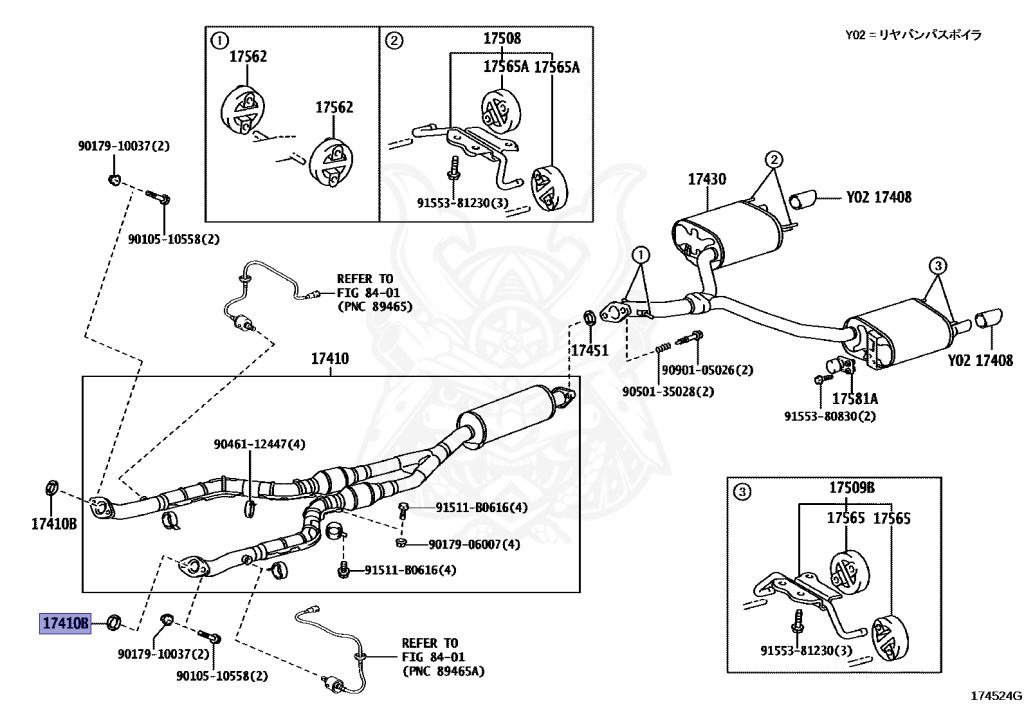 Y02 = リヤバンパスポイラ

①
17562
17562

②
17508
17565A 17565A
91553-81230(3)

90179-10037(2)
90105-10558(2)

REFER TO
FIG 84-01
(PNC 89465)

17430
②
Y02 17408
①
③
17451
90901-05026(2)
90501-35028(2)
17581A
91553-80830(2)
Y02 17408

17410
90461-12447(4)
91511-B0616(4)
90179-06007(4)
91511-B0616(4)

17410B
17410B
90179-10037(2)
90105-10558(2)

REFER TO
FIG 84-01
(PNC 89465A)

③
17509B
17565 17565
91553-81230(3)

174524G