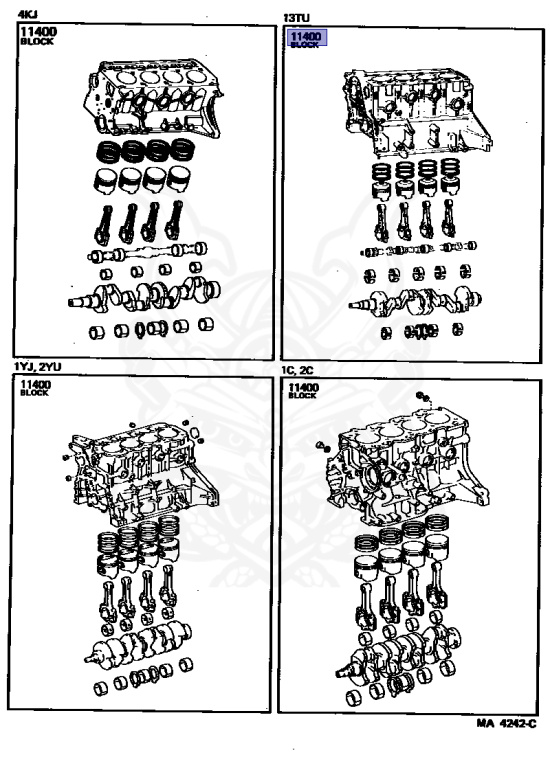 4KJ

11400
BLOCK

13TU

11400
BLOCK

1YJ, 2YU

11400
BLOCK

1C, 2C

11400
BLOCK

MA 4242-C