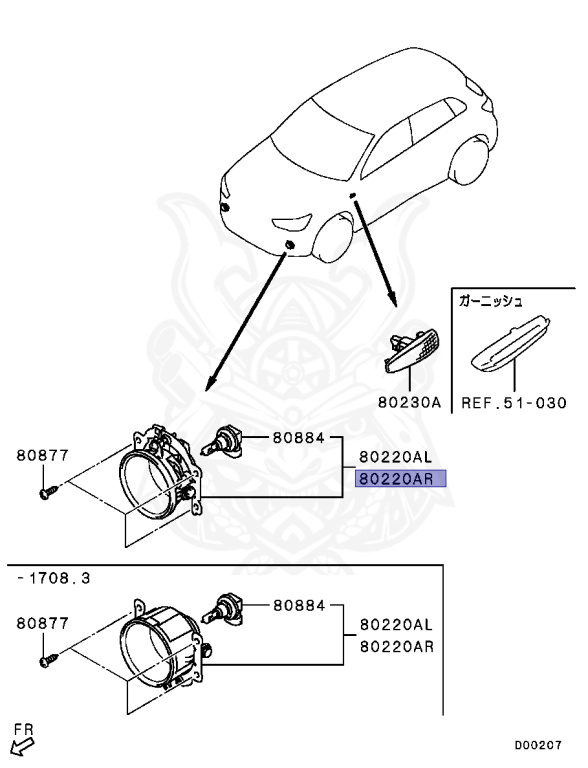 ガーニッシュ

80230A

REF.51-030

80877

80884

80220AL

80220AR

-1708.3

80877

80884

80220AL

80220AR

FR

D00207