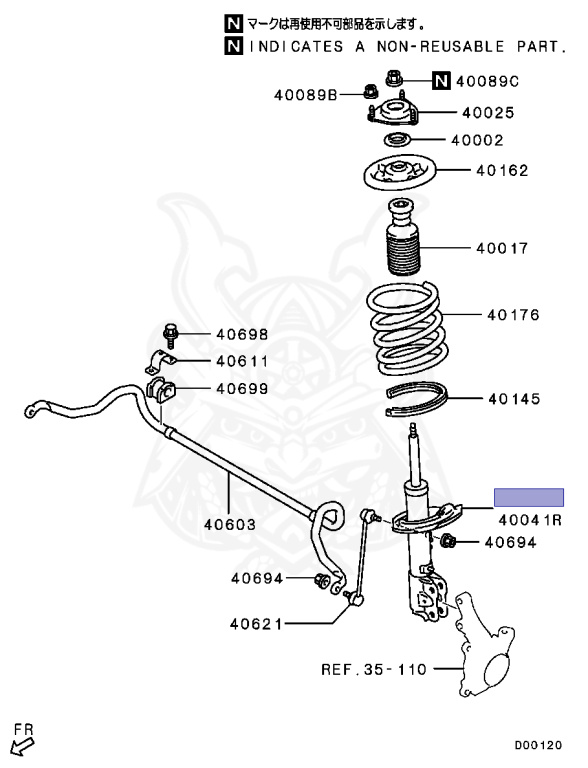 N マークは再使用不可部品を示します。
N INDICATES A NON-REUSABLE PART.

40089B
N 40089C
40025
40002
40162
40017
40176
40698
40611
40699
40145
40603
40041R
40694
40694
40621
REF.35-110
FR
D00120