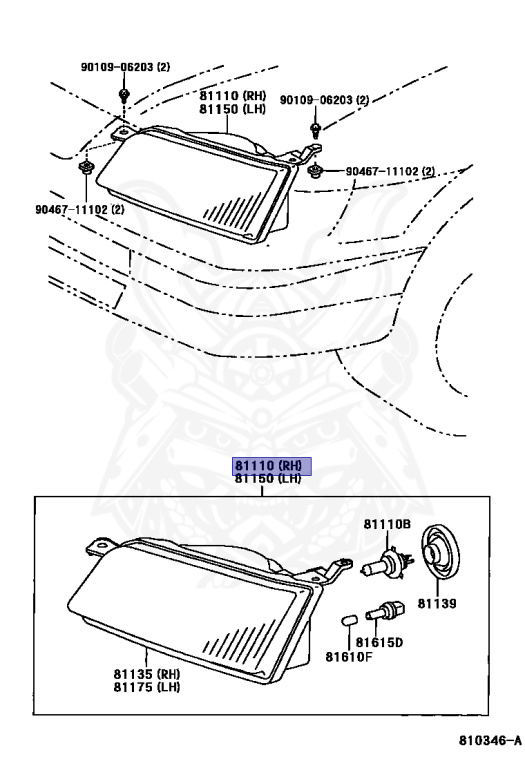 90109-06203 (2)
81110 (RH)
81150 (LH)
90109-06203 (2)
90467-11102 (2)
90467-11102 (2)

81110 (RH)
81150 (LH)
81110B
81139
81615D
81610F
81135 (RH)
81175 (LH)

810346-A