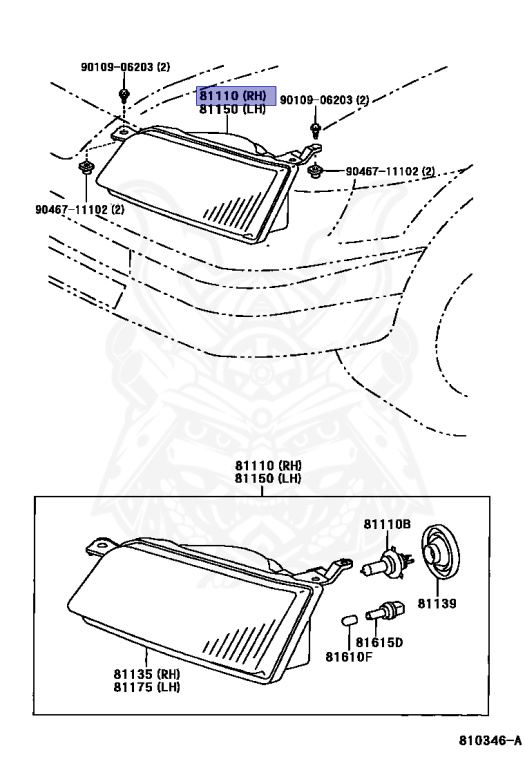 90109-06203 (2)
81110 (RH)
81150 (LH)
90109-06203 (2)
90467-11102 (2)
90467-11102 (2)

81110 (RH)
81150 (LH)
81110B
81139
81615D
81610F
81135 (RH)
81175 (LH)

810346-A