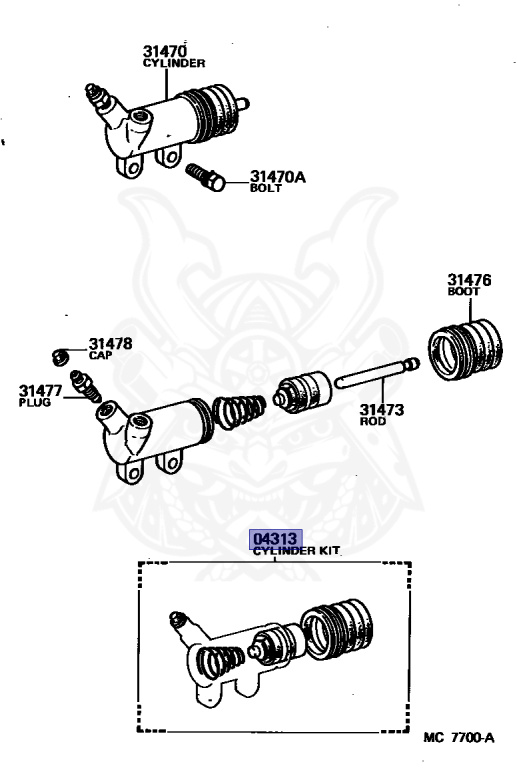 31470
CYLINDER

31470A
BOLT

31476
BOOT

31478
CAP

31477
PLUG

31473
ROD

04313
CYLINDER KIT

MC 7700-A