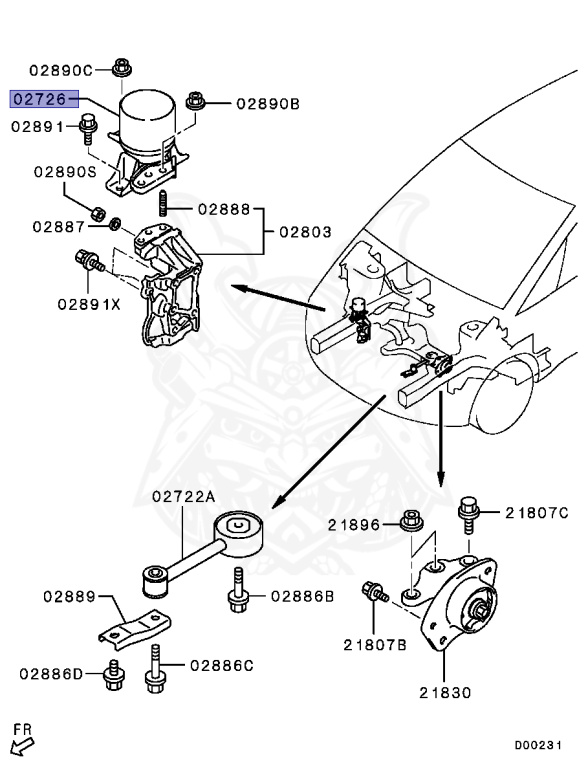 02890C
02726
02890B
02891
02890S
02888
02887
02803
02891X
02722A
21896
21807C
02889
02886B
21807B
02886D
02886C
21830
FR
D00231