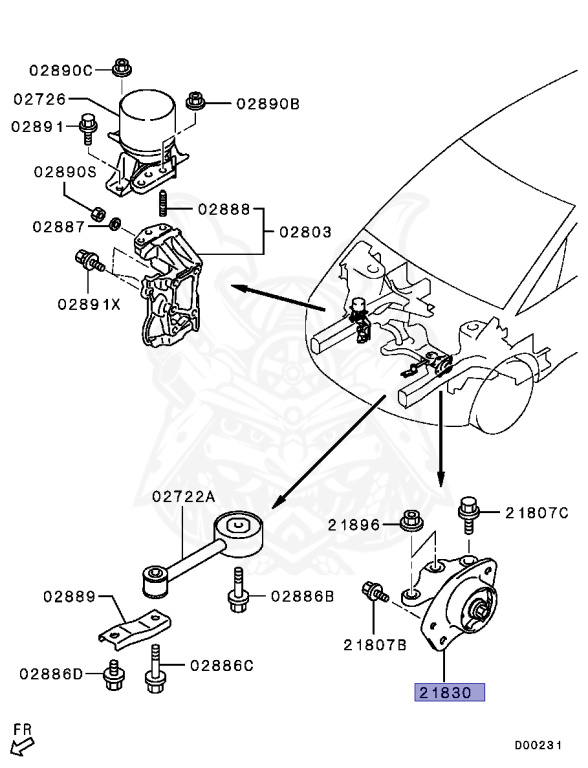 02890C
02726
02890B
02891
02890S
02888
02887
02803
02891X
02722A
21896
21807C
02889
02886B
21807B
02886D
02886C
21830
FR
D00231