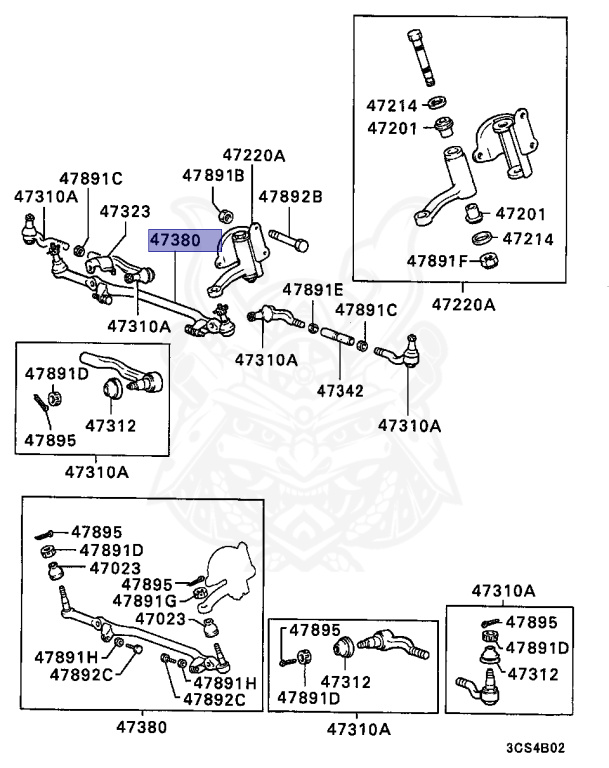 47214
47201
47201
47214
47891F
47220A
47220A
47891C
47891B
47892B
47310A
47323
47380
47310A
47891E
47891C
47310A
47342
47310A
47891D
47895
47312
47310A
47895
47891D
47023
47895
47891G
47023
47891H
47892C
47891H
47892C
47380
47895
47312
47891D
47310A
47310A
47895
47891D
47312
3CS4B02