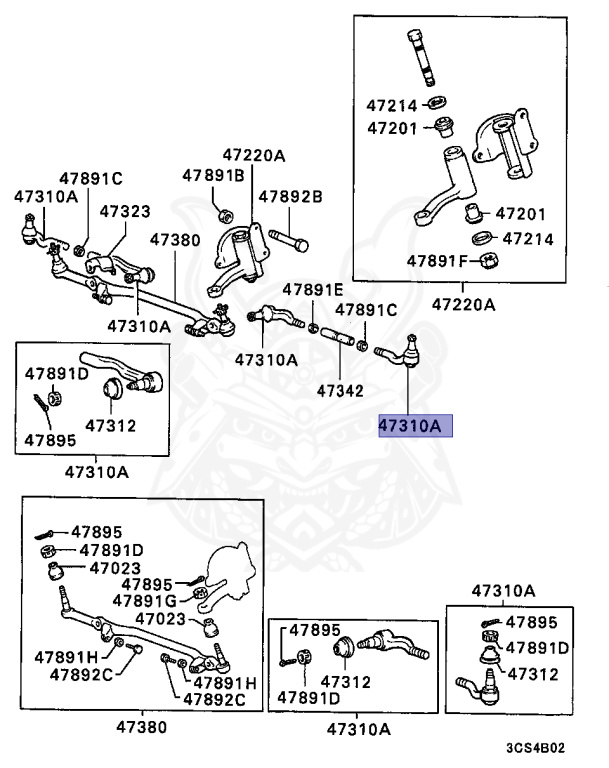 47214
47201
47201
47214
47891F
47220A
47220A
47891C
47891B
47892B
47310A
47323
47380
47310A
47891E
47891C
47310A
47342
47310A
47891D
47895
47312
47310A
47895
47891D
47023
47895
47891G
47023
47891H
47892C
47891H
47892C
47380
47895
47312
47891D
47310A
47310A
47895
47891D
47312
3CS4B02