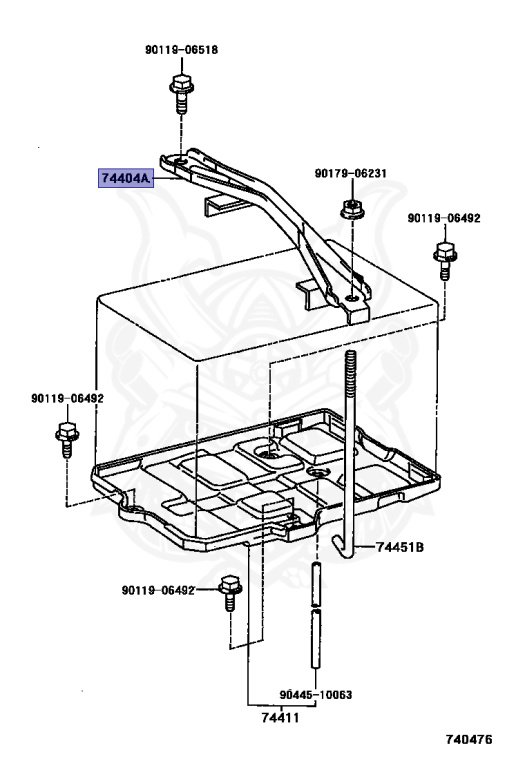 90119-06518

74404A

90179-06231

90119-06492

90119-06492

74451B

90119-06492

90445-10063

74411

740476