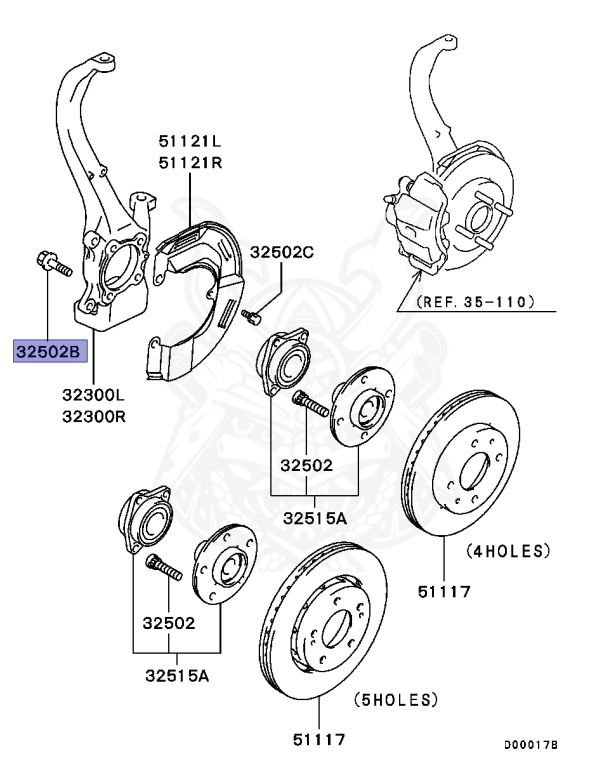 51121L
51121R

32502C

(REF. 35-110)

32502B

32300L
32300R

32502

32515A

(4HOLES)

51117

32502

32515A

(5HOLES)

51117

D00017B