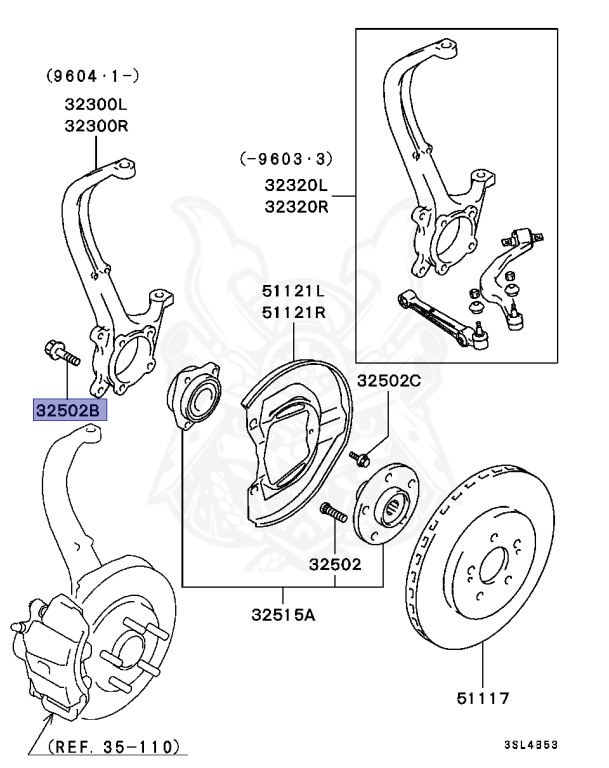 (9604·1-)
32300L
32300R

(-9603·3)
32320L
32320R

51121L
51121R

32502C

32502B

32502

32515A

51117

(REF. 35-110)

3SL4B53