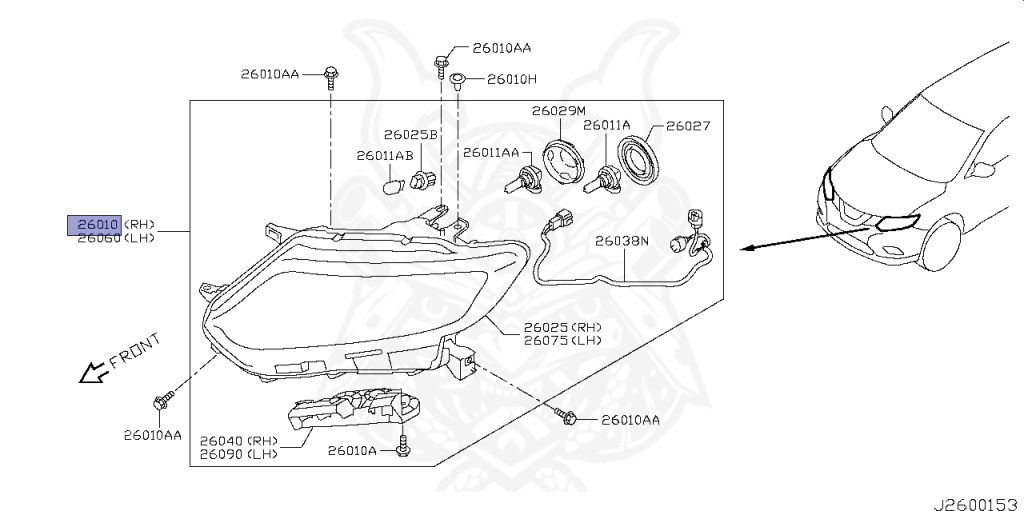 26010AA
26010AA
26010H
26029M
26025B
26011A
26027
26011AB
26011AA
26010 (RH)
26060 (LH)
26038N
26025 (RH)
26075 (LH)
FRONT
26010AA
26010AA
26040 (RH)
26090 (LH)
26010A
J2600153