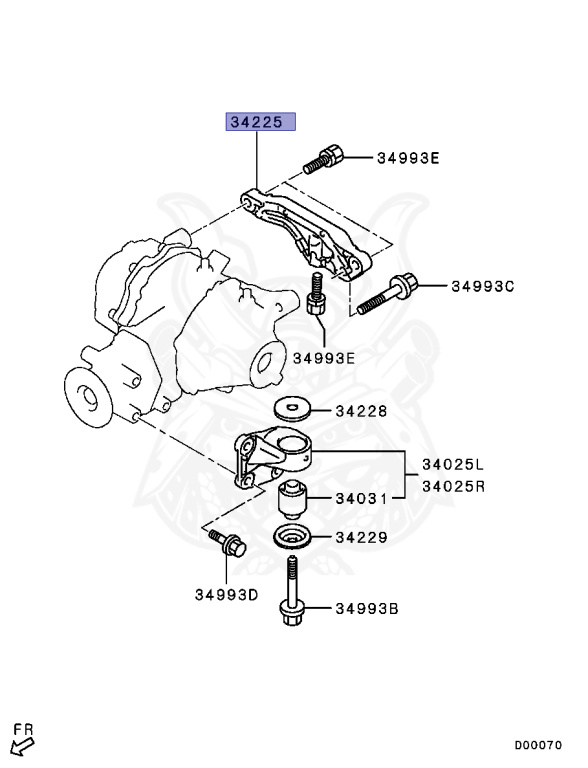 34225
34993E
34993C
34993E
34228
34025L
34025R
34031
34229
34993D
34993B
FR
D00070