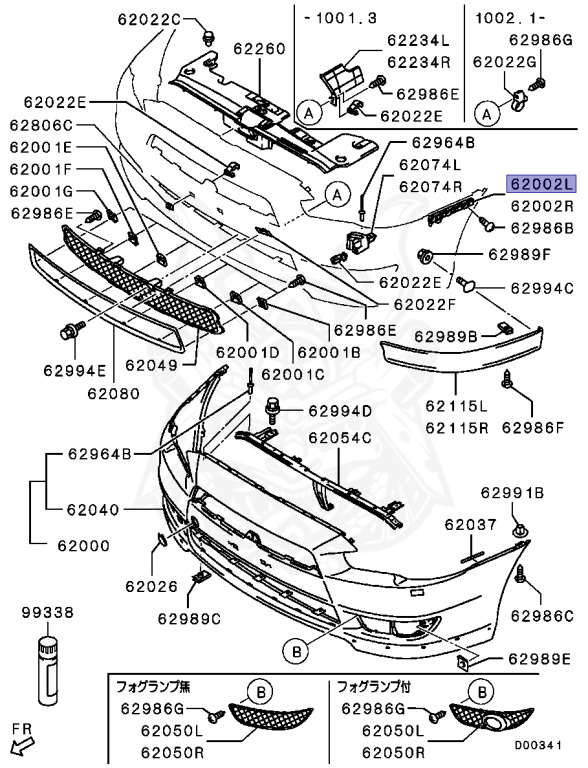 62022C
62260
-1001.3
62234L
62234R
62986E
A
62022E
1002.1-
62986G
62022G
A
62022E
62806C
62001E
62001F
62001G
62986E
62964B
62074L
62074R
A
62002L
62002R
62986B
62989F
62022E
62994C
62022F
62986E
62989B
62994E
62049
62001D
62001B
62001C
62080
62115L
62115R
62986F
62994D
62964B
62054C
62040
62000
62991B
62037
62026
62989C
62986C
99338
B
62989E
フォグランプ無
B
62986G
62050L
62050R
フォグランプ付
B
62986G
62050L
62050R
FR
D00341