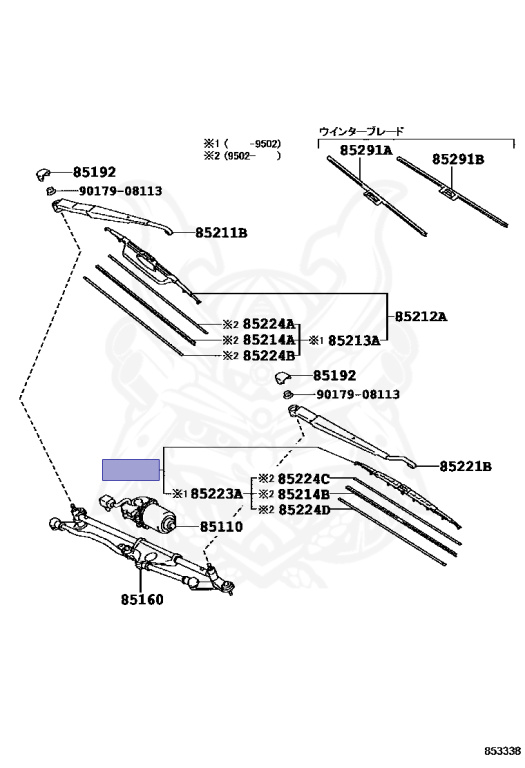 ※1 (　　-9502)
※2 (9502-　　)

ウインターブレード

85291A

85291B

85192

90179-08113

85211B

85212A

※2 85224A

※2 85214A

※2 85224B

※1 85213A

85192

90179-08113

85221B

※1 85223A

※2 85224C

※2 85214B

※2 85224D

85110

85160

853338